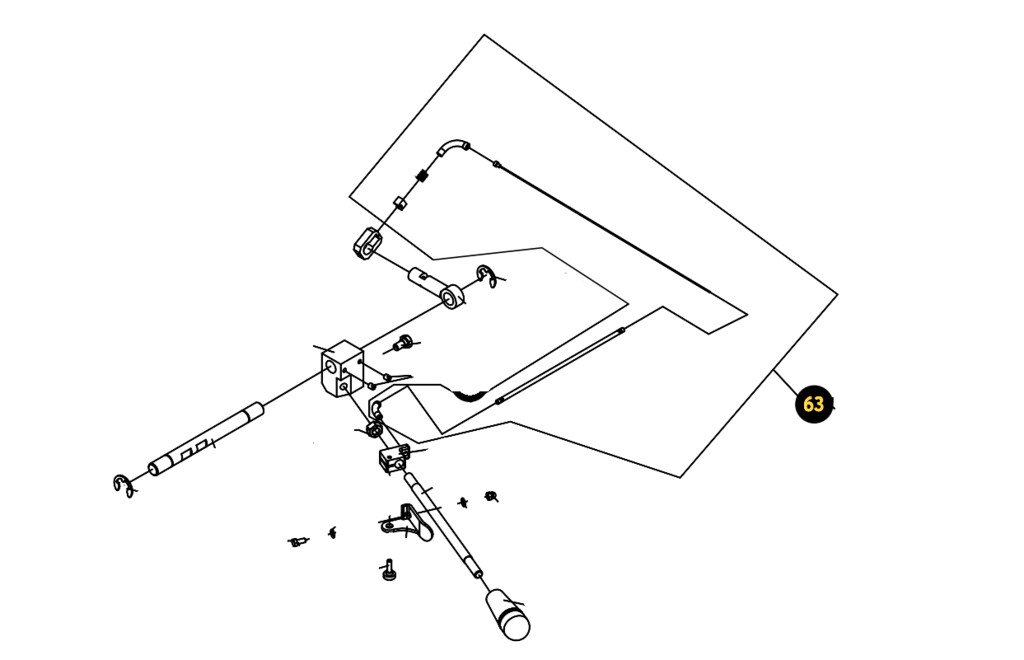 63