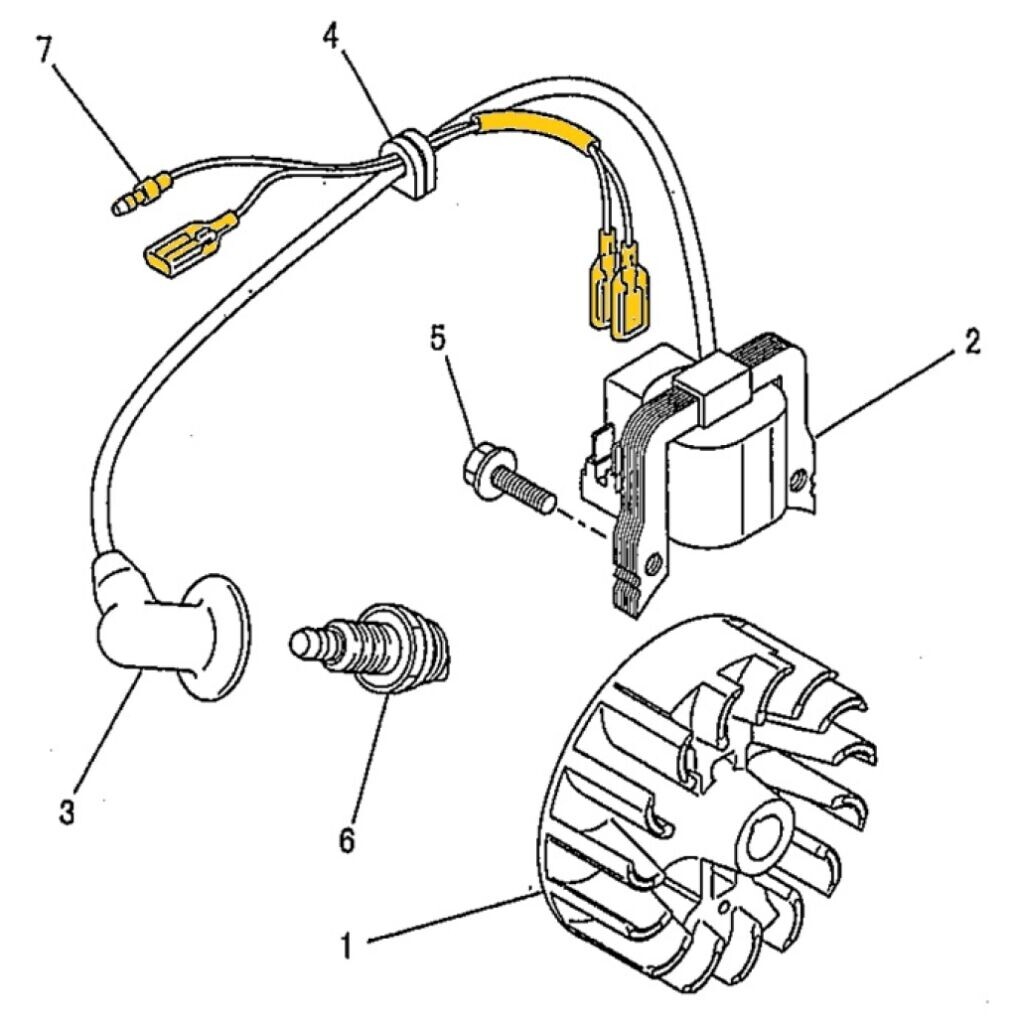 7
4
5
2
3
6
1