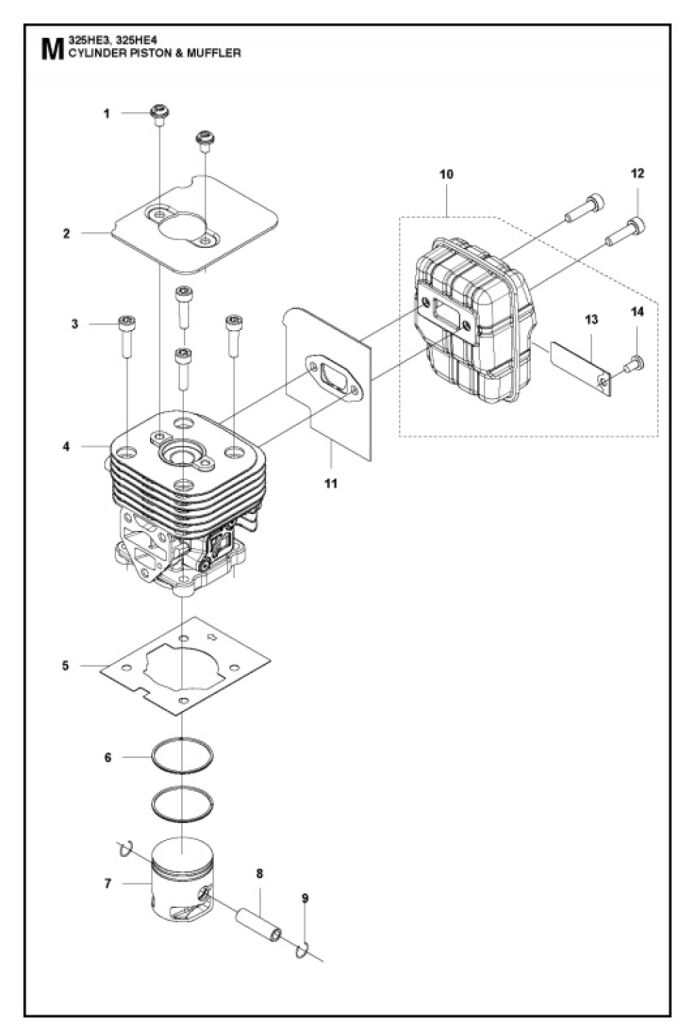 M 325HE3, 325HE4
CYLINDER PISTON & MUFFLER

1
2
3
4
5
6
7
8
9
10
11
12
13
14